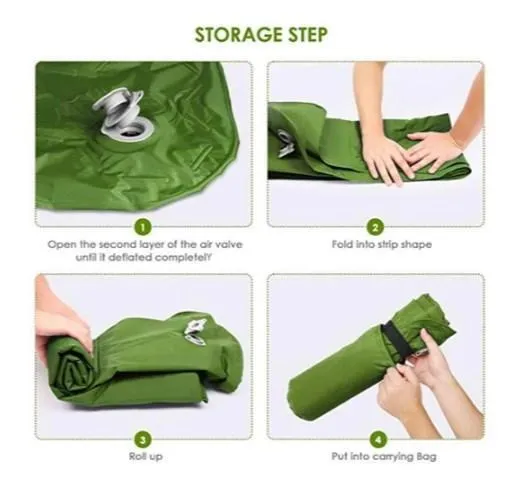 STORAGE STEP

1
Open the second layer of the air valve until it deflated completelY

2
Fold into strip shape

3
Roll up

4
Put into carrying Bag